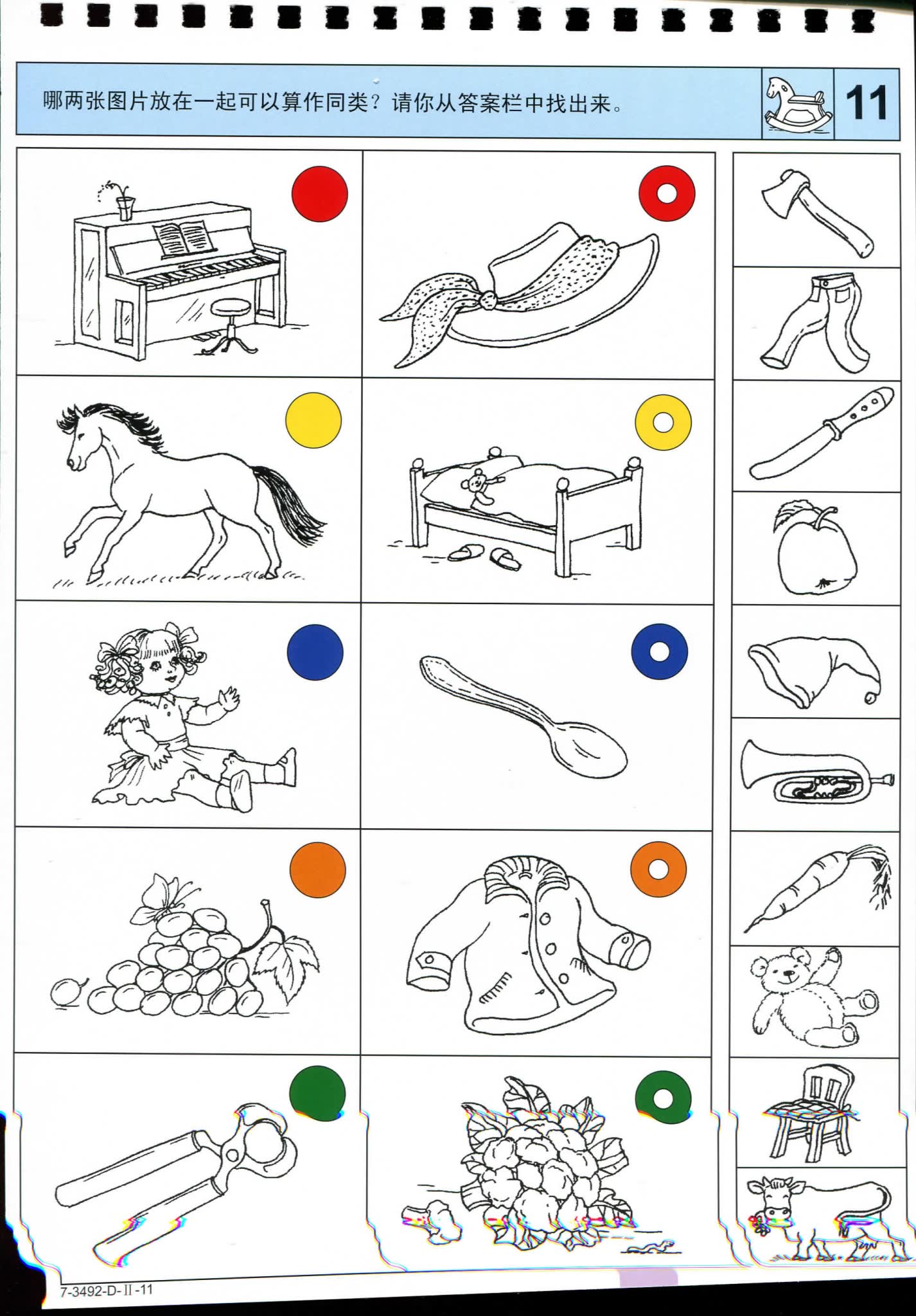 哪两张图片放在一起可以算作同类？请你从答案栏中找出来。

11

7-3492-D-Ⅱ-11